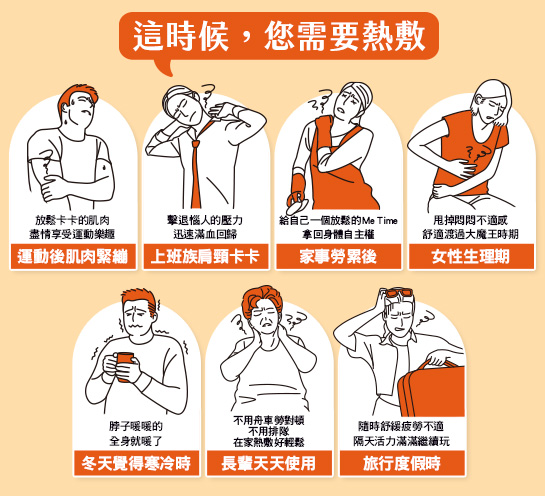 這時候，您需要熱敷

放鬆卡卡的肌肉
盡情享受運動樂趣
運動後肌肉緊繃

擊退惱人的壓力
迅速滿血回歸
上班族肩頸卡卡

給自己一個放鬆的Me Time
拿回身體自主權
家事勞累後

甩掉悶悶不適感
舒適渡過大魔王時期
女性生理期

脖子暖暖的
全身就暖了
冬天覺得寒冷時

不用舟車勞頓
不用排隊
在家熱敷好輕鬆
長輩天天使用

隨時舒緩疲勞不適
隔天活力滿滿繼續玩
旅行度假時