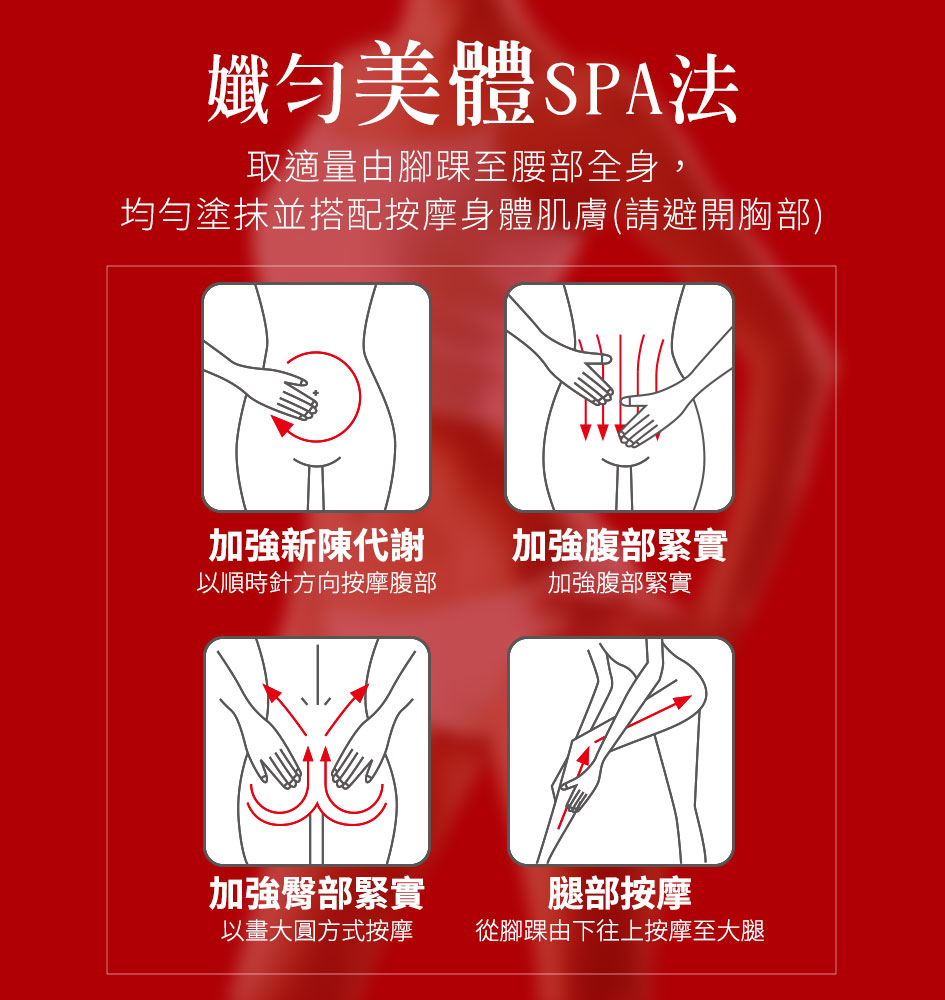 孅勻美體SPA法

取適量由腳踝至腰部全身，
均勻塗抹並搭配按摩身體肌膚(請避開胸部)

加強新陳代謝
以順時針方向按摩腹部

加強腹部緊實
加強腹部緊實

加強臀部緊實
以畫大圓方式按摩

腿部按摩
從腳踝由下往上按摩至大腿